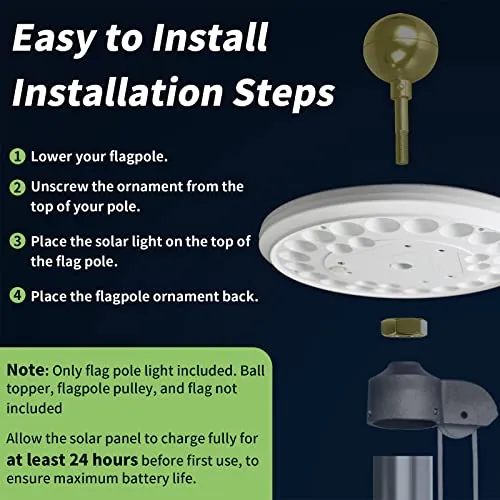 Easy to Install
Installation Steps

1 Lower your flagpole.

2 Unscrew the ornament from the top of your pole.

3 Place the solar light on the top of the flag pole.

4 Place the flagpole ornament back.

Note: Only flag pole light included. Ball topper, flagpole pulley, and flag not included

Allow the solar panel to charge fully for at least 24 hours before first use, to ensure maximum battery life.