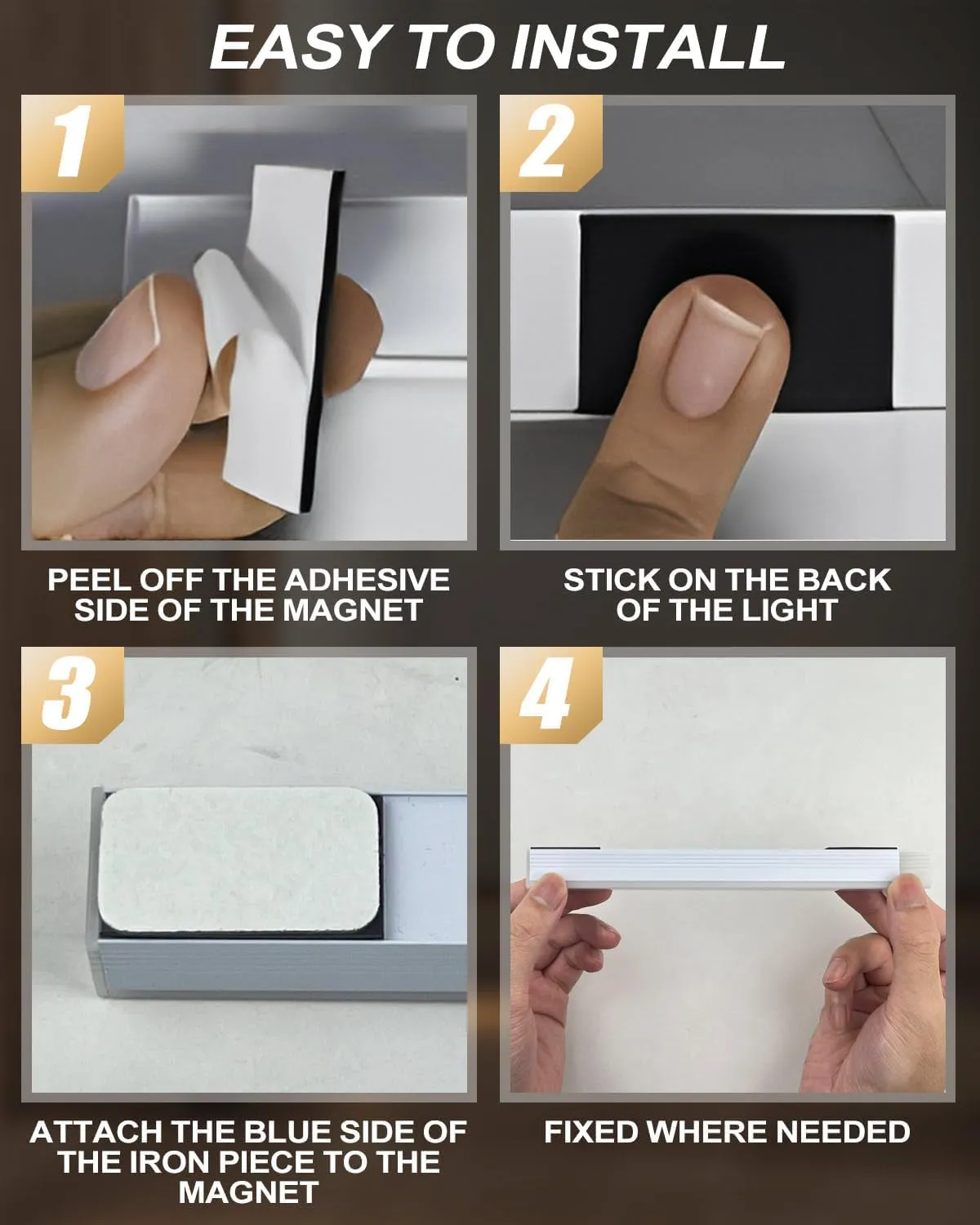 EASY TO INSTALL

1

PEEL OFF THE ADHESIVE SIDE OF THE MAGNET

2

STICK ON THE BACK OF THE LIGHT

3

ATTACH THE BLUE SIDE OF THE IRON PIECE TO THE MAGNET

4

FIXED WHERE NEEDED